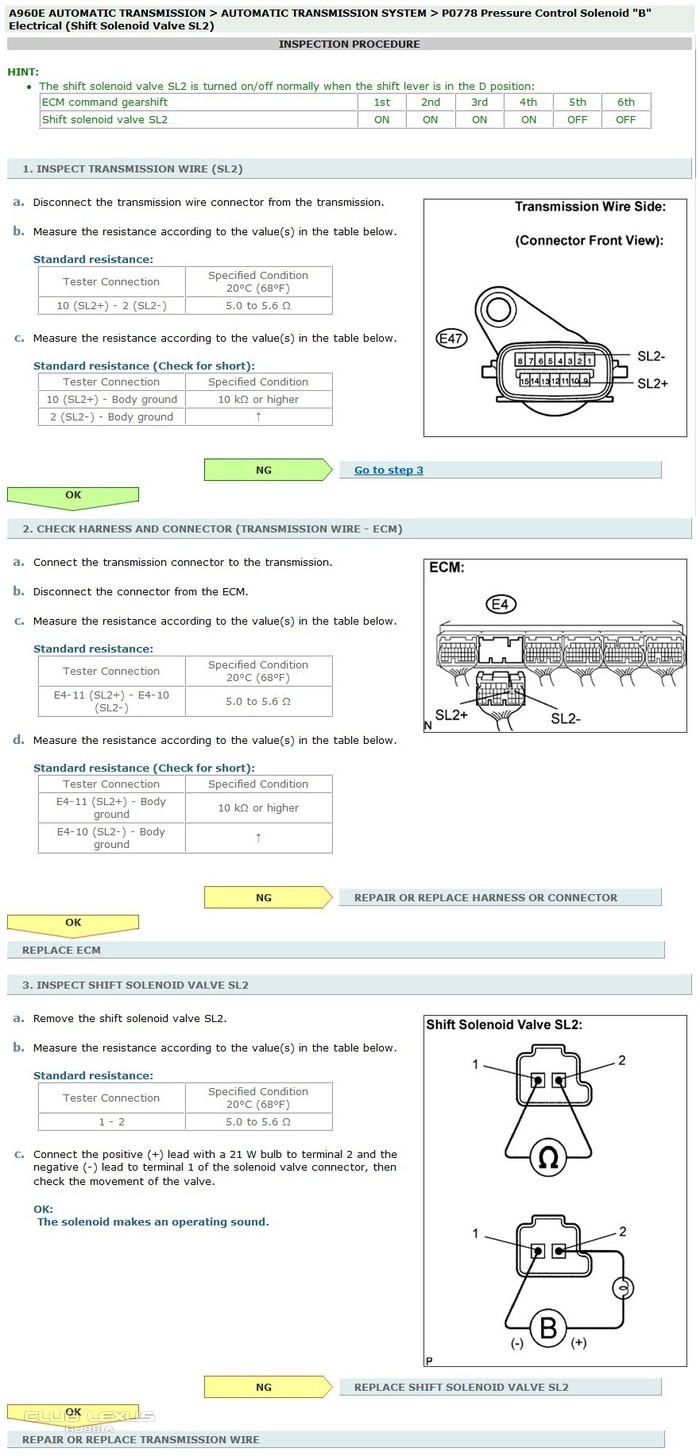 A960E AUTOMATIC TRANSMISSION > AUTOMATIC TRANSMISSION SYSTEM > P0778 Pressure Control Solenoid "B" Electrical (Shift Solenoid Valve SL2)

INSPECTION PROCEDURE

HINT:
• The shift solenoid valve SL2 is turned on/off normally when the shift lever is in the D position:

| ECM command gearshift | 1st | 2nd | 3rd | 4th | 5th | 6th |
|---|---|---|---|---|---|---|
| Shift solenoid valve SL2 | ON | ON | ON | ON | OFF | OFF |

1. INSPECT TRANSMISSION WIRE (SL2)

a. Disconnect the transmission wire connector from the transmission.

b. Measure the resistance according to the value(s) in the table below.

Standard resistance:

| Tester Connection | Specified Condition 20°C (68°F) |
|---|---|
| 10 (SL2+) - 2 (SL2-) | 5.0 to 5.6 Ω |

c. Measure the resistance according to the value(s) in the table below.

Standard resistance (Check for short):

| Tester Connection | Specified Condition |
|---|---|
| 10 (SL2+) - Body ground | 10 kΩ or higher |
| 2 (SL2-) - Body ground | ↑ |

Transmission Wire Side:
(Connector Front View):
E47
8 7 6 5 4 3 2 1
15 14 13 12 11 10 9
SL2-
SL2+

NG
Go to step 3

OK

2. CHECK HARNESS AND CONNECTOR (TRANSMISSION WIRE - ECM)

a. Connect the transmission connector to the transmission.

b. Disconnect the connector from the ECM.

c. Measure the resistance according to the value(s) in the table below.

Standard resistance:

| Tester Connection | Specified Condition 20°C (68°F) |
|---|---|
| E4-11 (SL2+) - E4-10 (SL2-) | 5.0 to 5.6 Ω |

d. Measure the resistance according to the value(s) in the table below.

Standard resistance (Check for short):

| Tester Connection | Specified Condition |
|---|---|
| E4-11 (SL2+) - Body ground | 10 kΩ or higher |
| E4-10 (SL2-) - Body ground | ↑ |

ECM:
E4
SL2+
SL2-
N

NG
REPAIR OR REPLACE HARNESS OR CONNECTOR

OK

REPLACE ECM

3. INSPECT SHIFT SOLENOID VALVE SL2

a. Remove the shift solenoid valve SL2.

b. Measure the resistance according to the value(s) in the table below.

Standard resistance:

| Tester Connection | Specified Condition 20°C (68°F) |
|---|---|
| 1 - 2 | 5.0 to 5.6 Ω |

c. Connect the positive (+) lead with a 21 W bulb to terminal 2 and the negative (-) lead to terminal 1 of the solenoid valve connector, then check the movement of the valve.

OK:
The solenoid makes an operating sound.

Shift Solenoid Valve SL2:
1
2
Ω
1
2
B
(-)
(+)
P

NG
REPLACE SHIFT SOLENOID VALVE SL2

OK
CLUB LEXUS RUSSIA

REPAIR OR REPLACE TRANSMISSION WIRE