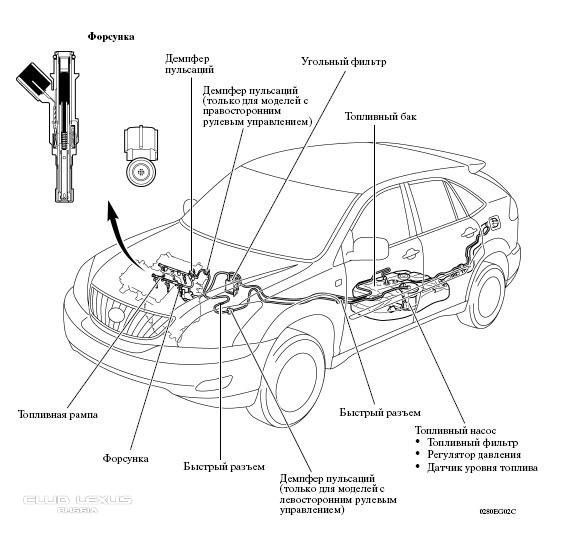 Форсунка

Демпфер пульсаций

Демпфер пульсаций (только для моделей с правосторонним рулевым управлением)

Угольный фильтр

Топливный бак

Топливная рампа

Форсунка

Быстрый разъем

Демпфер пульсаций (только для моделей с левосторонним рулевым управлением)

Быстрый разъем

Топливный насос
• Топливный фильтр
• Регулятор давления
• Датчик уровня топлива

CLUB LEXUS
RUSSIA

0280EG02C