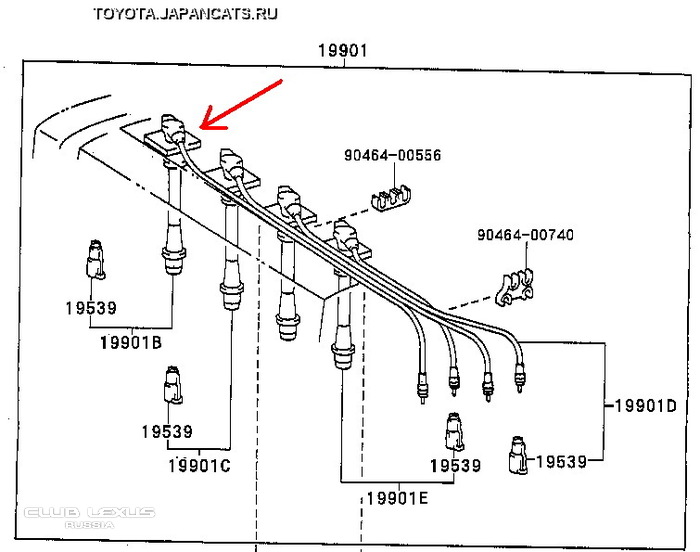 TOYOTA.JAPANCATS.RU

19901

90464-00556

90464-00740

19539

19901B

19539

19901C

19901D

19539

19539

19901E

CLUB LEXUS
RUSSIA