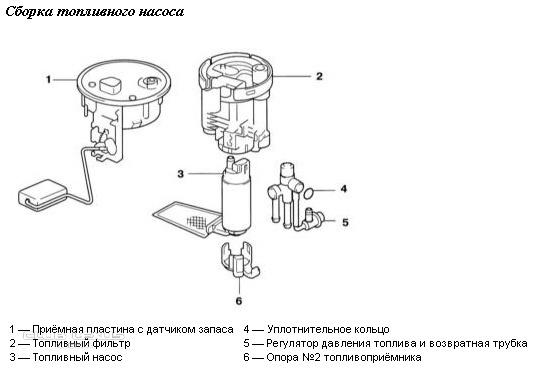 Сборка топливного насоса

1

2

3

4

5

6

1 — Приёмная пластина с датчиком запаса
2 — Топливный фильтр
3 — Топливный насос

4 — Уплотнительное кольцо
5 — Регулятор давления топлива и возвратная трубка
6 — Опора №2 топливоприёмника

CLUB LEXUS