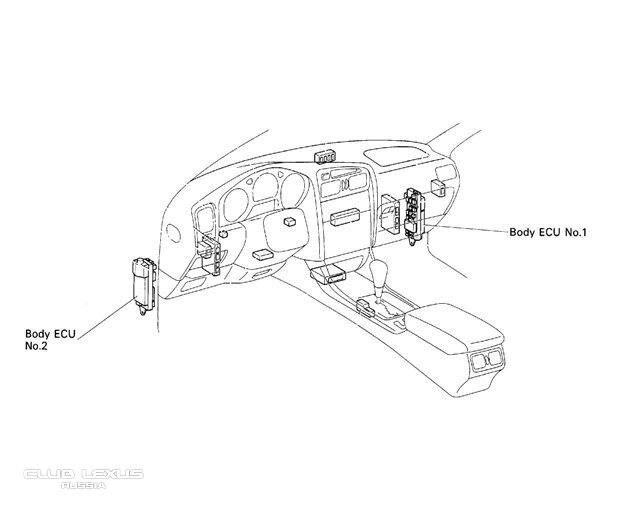 Body ECU No.1

Body ECU No.2

CLUB LEXUS RUSSIA