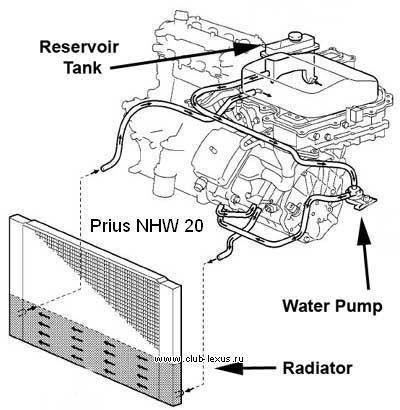 Reservoir Tank

Prius NHW 20

Water Pump

www.club-lexus.ru

Radiator