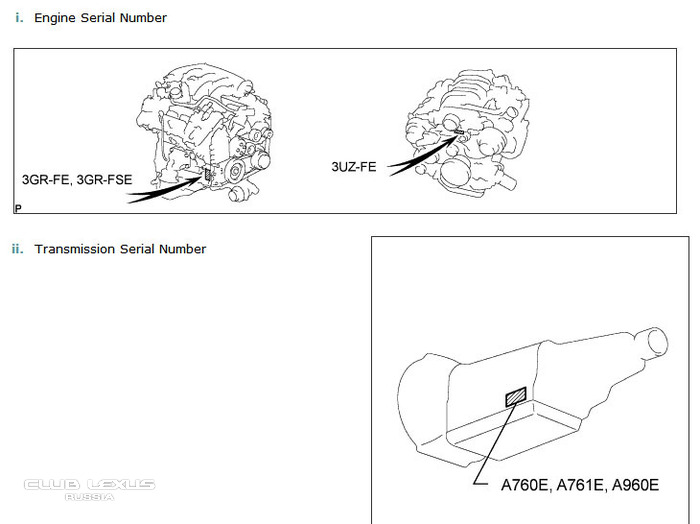 i. Engine Serial Number

3GR-FE, 3GR-FSE

3UZ-FE

P

ii. Transmission Serial Number

A760E, A761E, A960E

CLUB LEXUS
RUSSIA