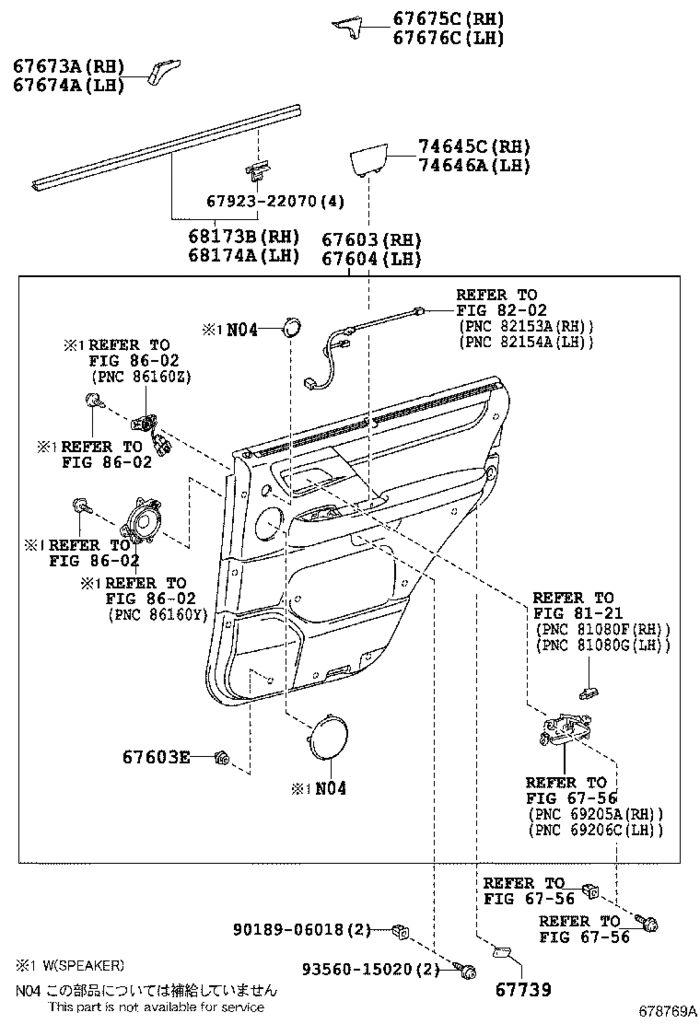 67675C(RH)
67676C(LH)

67673A(RH)
67674A(LH)

74645C(RH)
74646A(LH)

67923-22070(4)

68173B(RH)
68174A(LH)

67603(RH)
67604(LH)

REFER TO
FIG 82-02
(PNC 82153A(RH))
(PNC 82154A(LH))

※1 N04

※1 REFER TO
FIG 86-02
(PNC 86160Z)

※1 REFER TO
FIG 86-02

※1 REFER TO
FIG 86-02

※1 REFER TO
FIG 86-02
(PNC 86160Y)

REFER TO
FIG 81-21
(PNC 81080F(RH))
(PNC 81080G(LH))

67603E

※1 N04

REFER TO
FIG 67-56
(PNC 69205A(RH))
(PNC 69206C(LH))

REFER TO
FIG 67-56

REFER TO
FIG 67-56

90189-06018(2)

93560-15020(2)

67739

※1 W(SPEAKER)
N04 この部品については補給していません
This part is not available for service

678769A