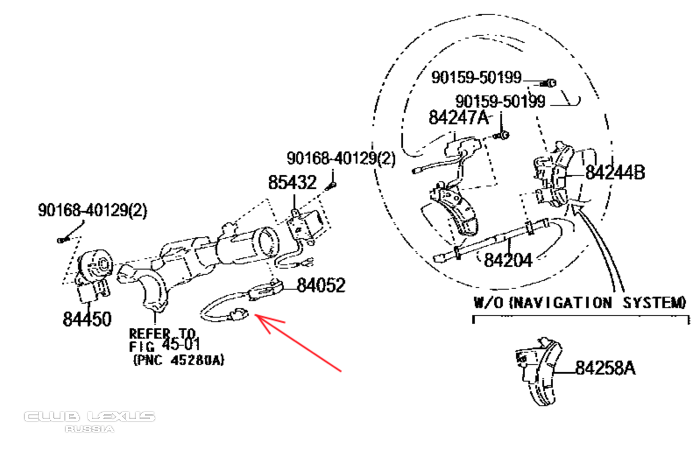 90159-50199
90159-50199
84247A
90168-40129(2)
84244B
85432
90168-40129(2)
84204
84052
W/O (NAVIGATION SYSTEM)
84450
REFER TO
FIG 45-01
(PNC 45280A)
84258A
CLUB LEXUS
RUSSIA