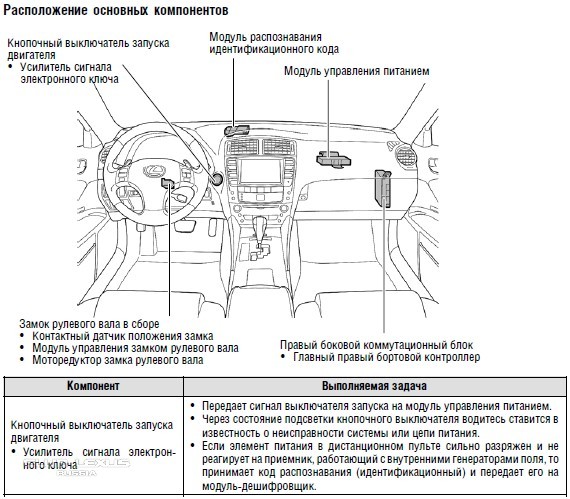 Расположение основных компонентов

Кнопочный выключатель запуска двигателя
• Усилитель сигнала электронного ключа

Модуль распознавания идентификационного кода

Модуль управления питанием

Замок рулевого вала в сборе
• Контактный датчик положения замка
• Модуль управления замком рулевого вала
• Моторедуктор замка рулевого вала

Правый боковой коммутационный блок
• Главный правый бортовой контроллер

| Компонент | Выполняемая задача |
|---|---|
| Кнопочный выключатель запуска двигателя • Усилитель сигнала электронного ключа | • Передает сигнал выключателя запуска на модуль управления питанием. • Через состояние подсветки кнопочного выключателя водитесь ставится в известность о неисправности системы или цепи питания. • Если элемент питания в дистанционном пульте сильно разряжен и не реагирует на приемник, работающий с внутренними генераторами поля, то принимает код распознавания (идентификационный) и передает его на модуль-дешифровщик. |

LEXUS RUSSIA