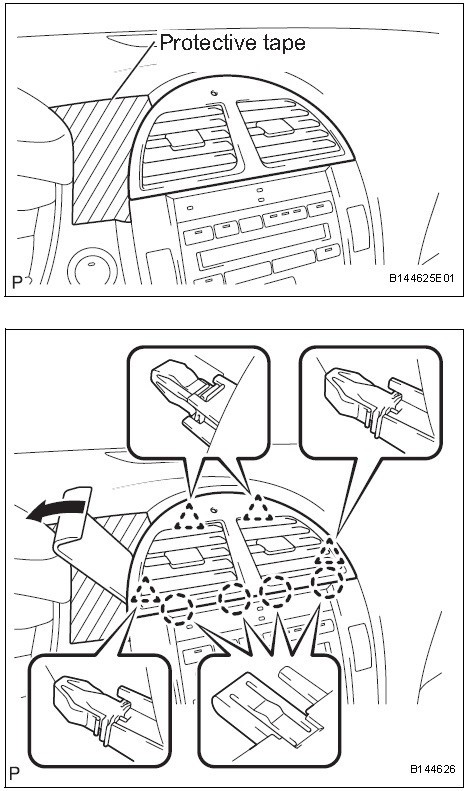 Protective tape

P

B144625E01

P

B144626