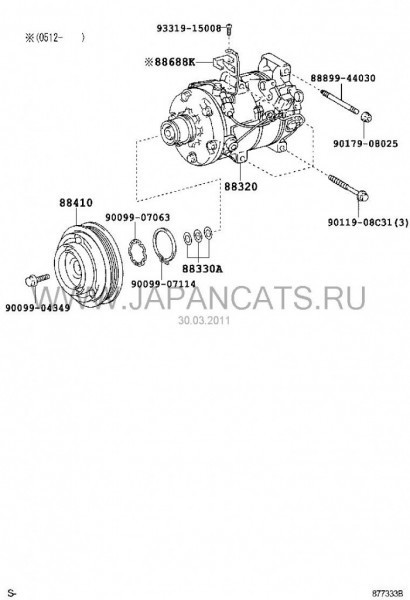 ※(0512-　　)

93319-15008

※88688K

88899-44030

90179-08025

88320

90119-08C31(3)

88410

90099-07063

88330A

90099-07114

90099-04349

WWW.JAPANCATS.RU
30.03.2011

S-

877333B