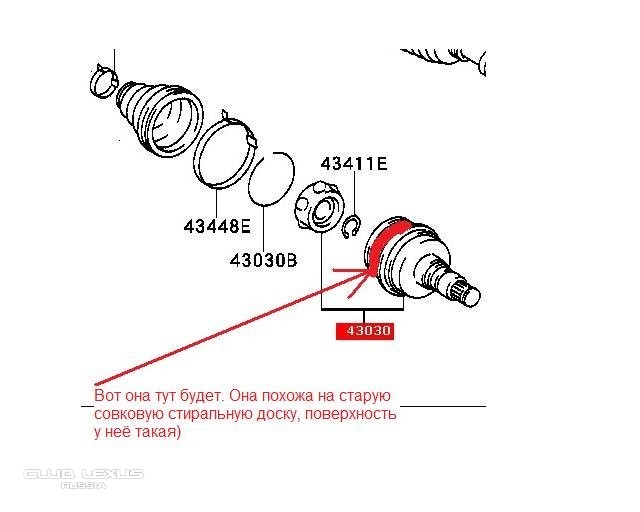 43411E

43448E

43030B

43030

Вот она тут будет. Она похожа на старую совковую стиральную доску, поверхность у неё такая)

CLUB LEXUS
RUSSIA