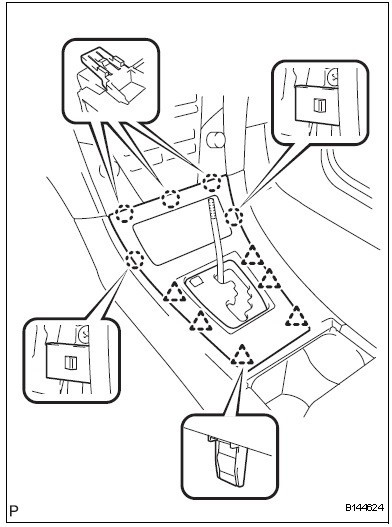 P

B144624