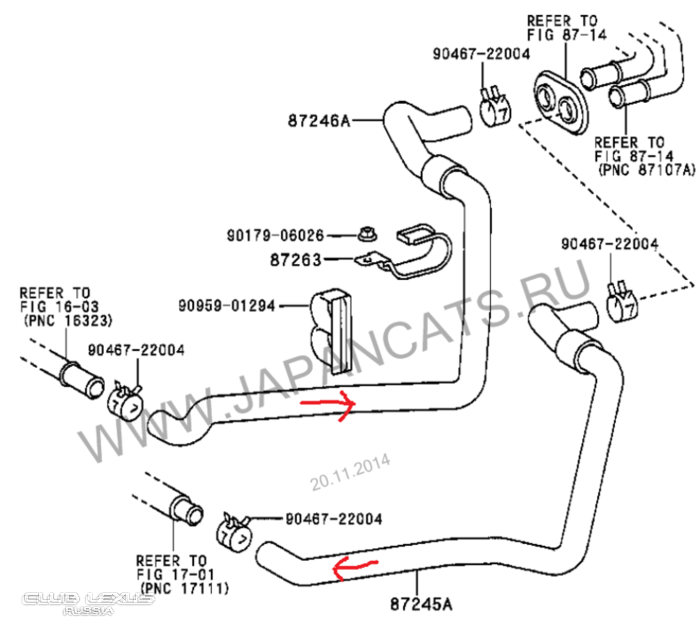 REFER TO
FIG 87-14

90467-22004

87246A

REFER TO
FIG 87-14
(PNC 87107A)

90179-06026

87263

90467-22004

REFER TO
FIG 16-03
(PNC 16323)

90959-01294

90467-22004

WWW.JAPANCATS.RU

20.11.2014

90467-22004

REFER TO
FIG 17-01
(PNC 17111)

87245A

CLUB LEXUS
RUSSIA