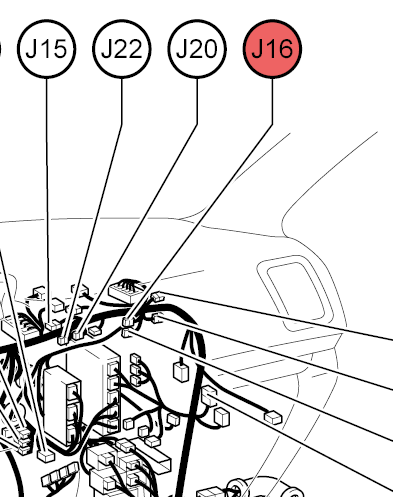 J15 J22 J20 J16