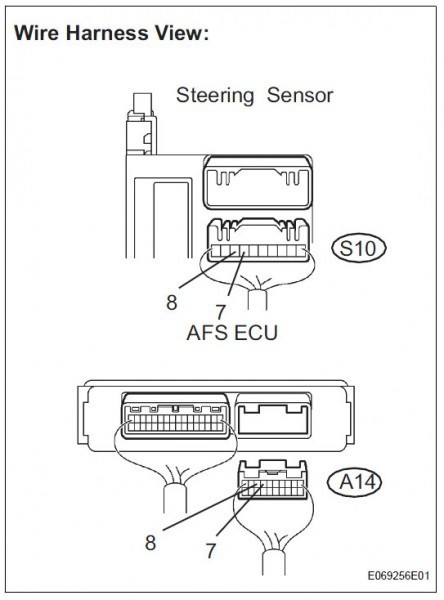 Wire Harness View:

Steering Sensor

S10

8

7

AFS ECU

A14

8

7

E069256E01