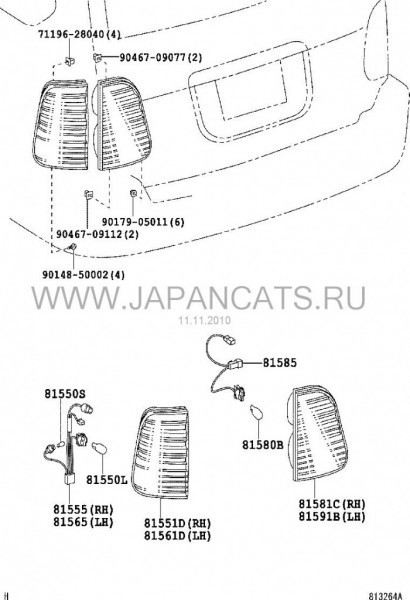 71196-28040(4)
90467-09077(2)
90179-05011(6)
90467-09112(2)
90148-50002(4)
WWW.JAPANCATS.RU
11.11.2010
81585
81550S
81580B
81550L
81555(RH)
81565(LH)
81551D(RH)
81561D(LH)
81581C(RH)
81591B(LH)
H
813264A