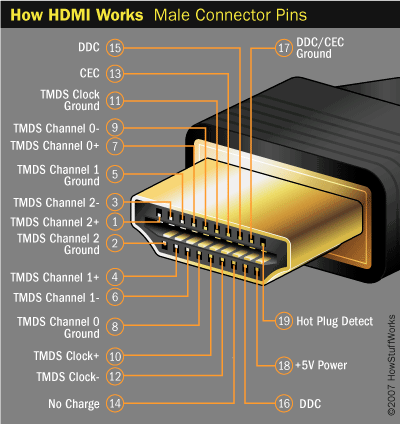 How HDMI Works Male Connector Pins

DDC 15
CEC 13
TMDS Clock Ground 11
TMDS Channel 0- 9
TMDS Channel 0+ 7
TMDS Channel 1 Ground 5
TMDS Channel 2- 3
TMDS Channel 2+ 1
TMDS Channel 2 Ground 2
TMDS Channel 1+ 4
TMDS Channel 1- 6
TMDS Channel 0 Ground 8
TMDS Clock+ 10
TMDS Clock- 12
No Charge 14

17 DDC/CEC Ground
19 Hot Plug Detect
18 +5V Power
16 DDC

©2007 HowStuffWorks