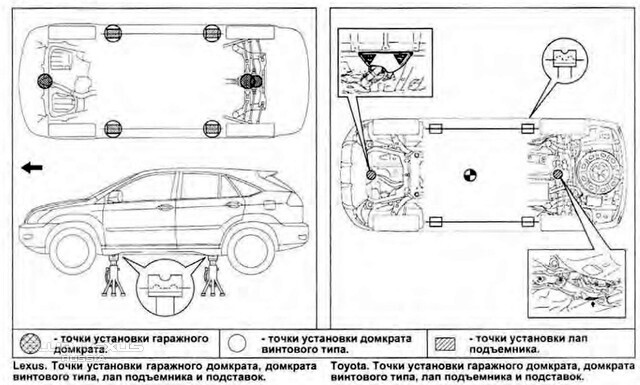 - точки установки гаражного домкрата.

- точки установки домкрата винтового типа.

- точки установки лап подъемника.

Lexus. Точки установки гаражного домкрата, домкрата винтового типа, лап подъемника и подставок.

Toyota. Точки установки гаражного домкрата, домкрата винтового типа, лап подъемника и подставок.