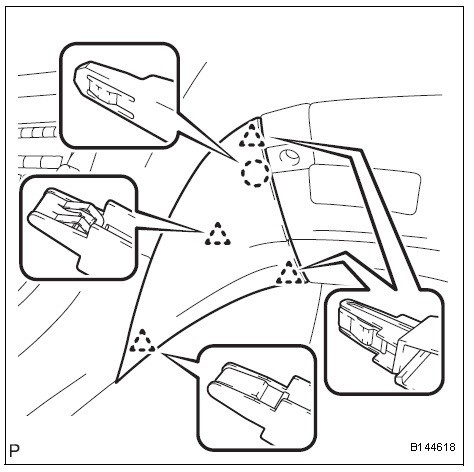 P

B144618