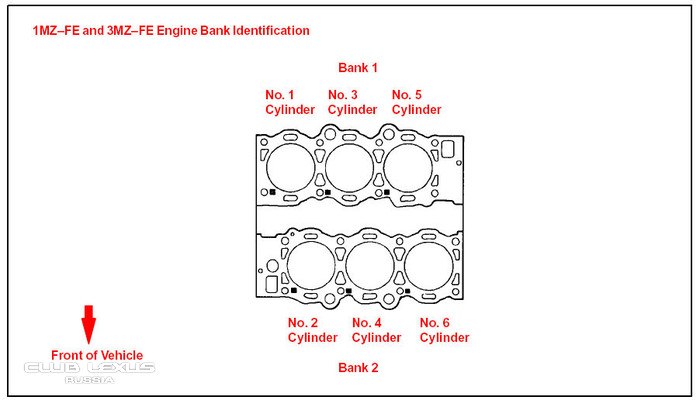 1MZ–FE and 3MZ–FE Engine Bank Identification

Bank 1

No. 1 Cylinder

No. 3 Cylinder

No. 5 Cylinder

No. 2 Cylinder

No. 4 Cylinder

No. 6 Cylinder

Bank 2

Front of Vehicle

CLUB LEXUS
RUSSIA