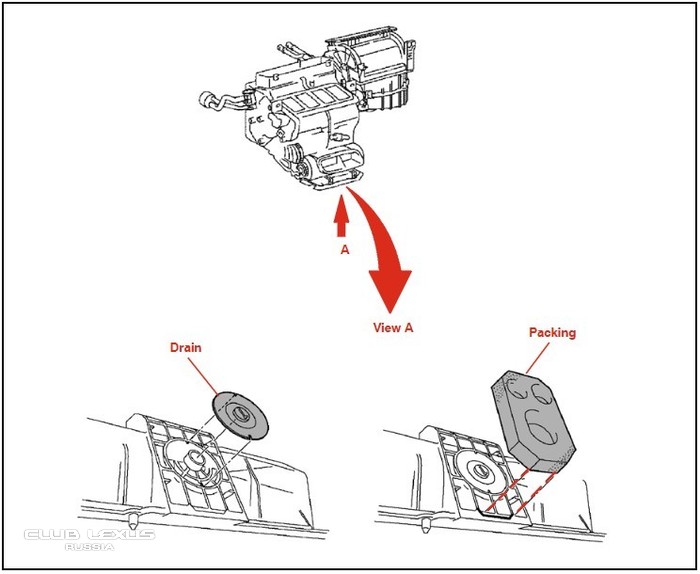 A

View A

Drain

Packing

CLUB LEXUS
RUSSIA